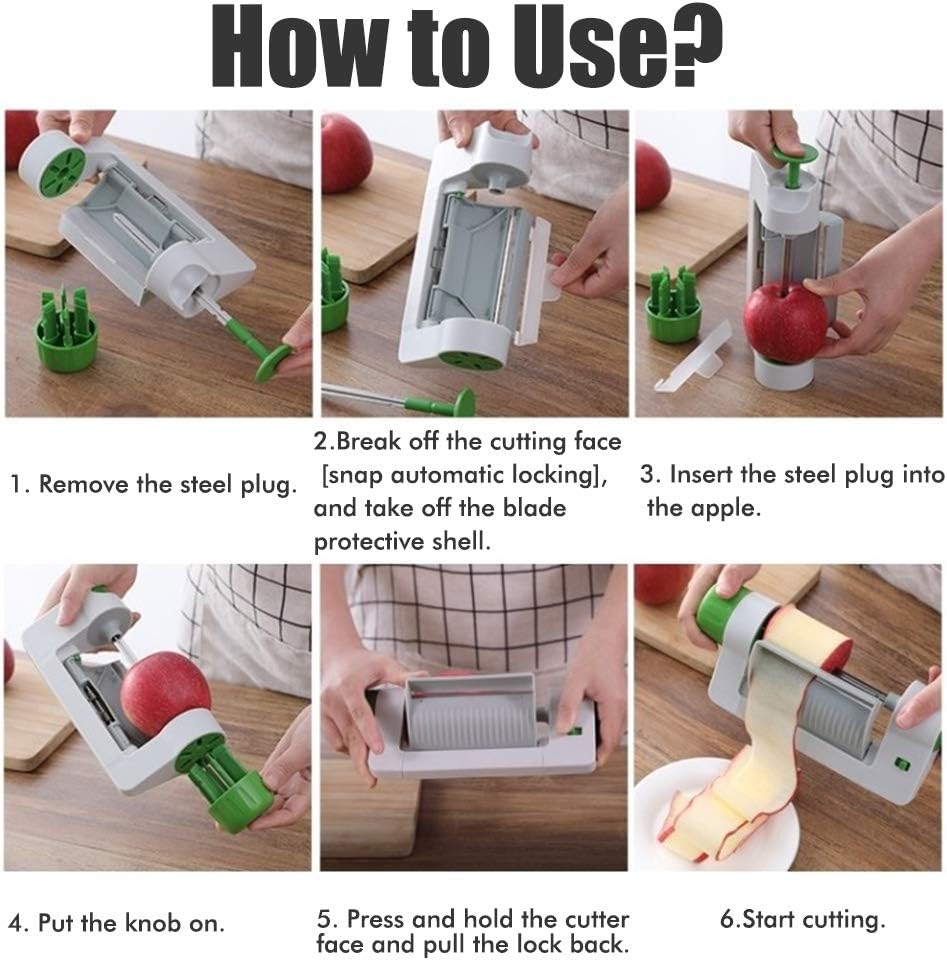 How to Use?

1. Remove the steel plug.

2.Break off the cutting face [snap automatic locking], and take off the blade protective shell.

3. Insert the steel plug into the apple.

4. Put the knob on.

5. Press and hold the cutter face and pull the lock back.

6.Start cutting.